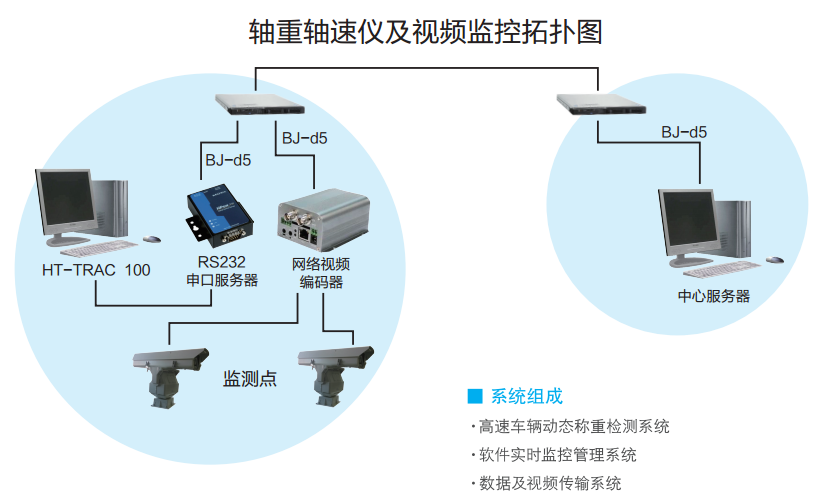 轴重轴速仪及视频监控拓扑图

BJ-d5

BJ-d5

BJ-d5

HT-TRAC 100

RS232
串口服务器

网络视频
编码器

中心服务器

监测点

■ 系统组成

· 高速车辆动态称重检测系统

· 软件实时监控管理系统

· 数据及视频传输系统